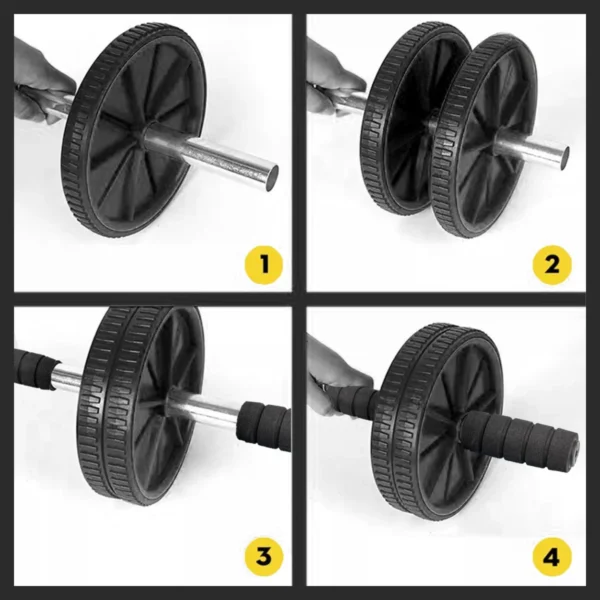 1

2

3

4